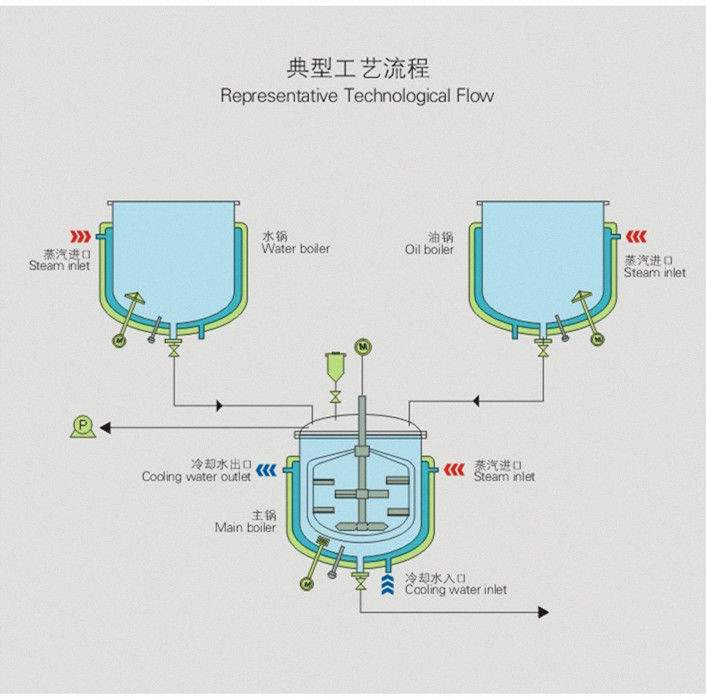 典型工艺流程
Representative Technological Flow

蒸汽进口
Steam inlet

水锅
Water boiler

油锅
Oil boiler

蒸汽进口
Steam inlet

M

M

M

P

冷却水出口
Cooling water outlet

蒸汽进口
Steam inlet

主锅
Main boiler

M

冷却水入口
Cooling water inlet